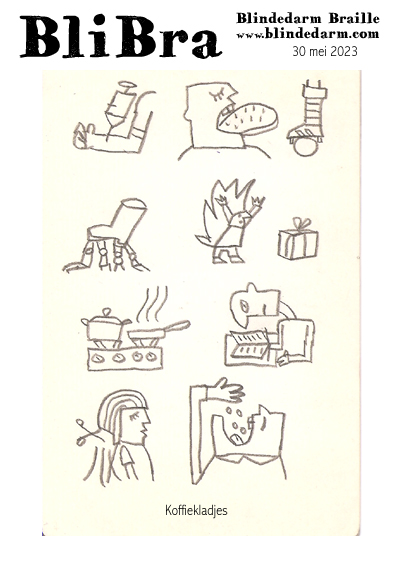 BliBra

Blindedarm Braille
www.blindedarm.com
30 mei 2023

Koffiekladjes